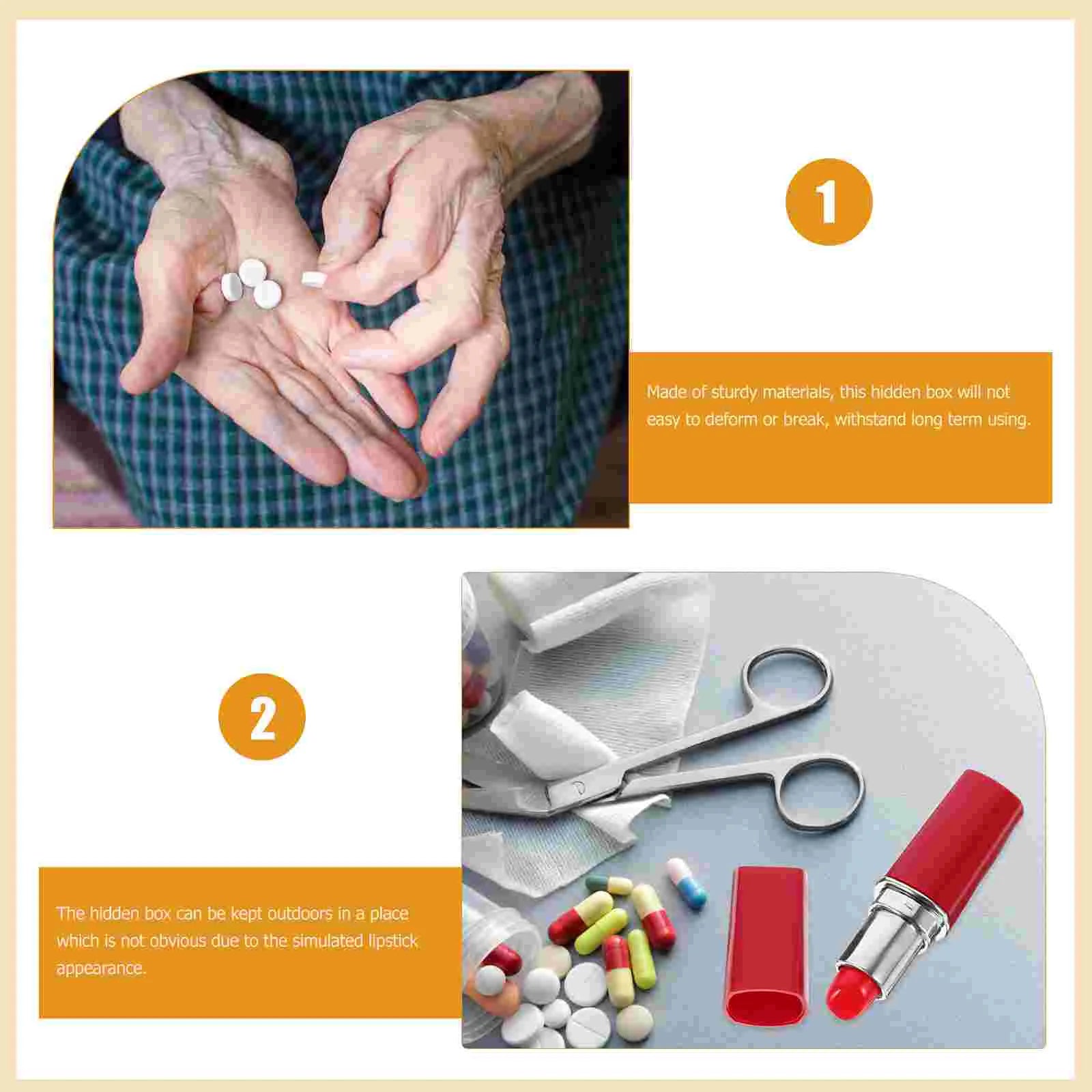 1

Made of sturdy materials, this hidden box will not easy to deform or break, withstand long term using.

2

The hidden box can be kept outdoors in a place which is not obvious due to the simulated lipstick appearance.